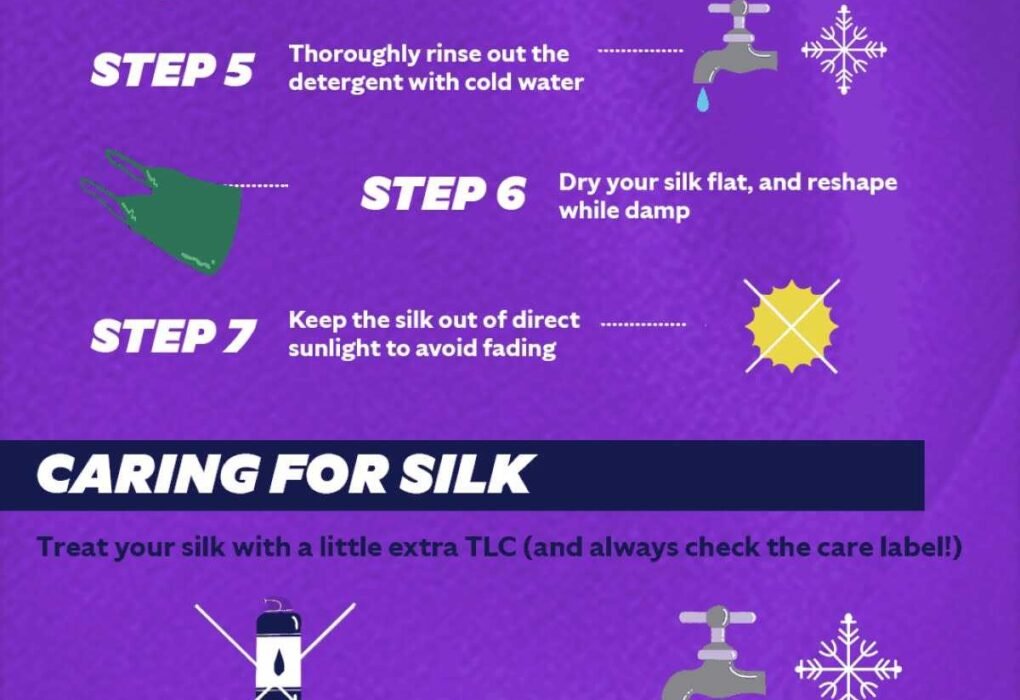 STEP 5 Thoroughly rinse out the detergent with cold water

STEP 6 Dry your silk flat, and reshape while damp

STEP 7 Keep the silk out of direct sunlight to avoid fading

CARING FOR SILK

Treat your silk with a little extra TLC (and always check the care label!)